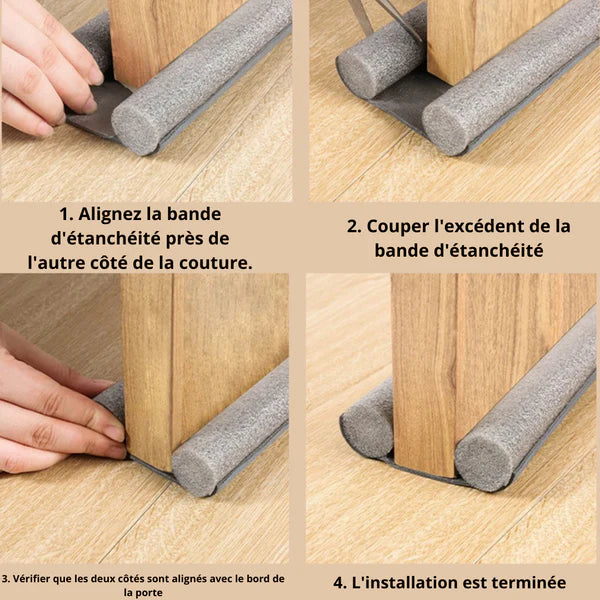 1. Alignez la bande d'étanchéité près de l'autre côté de la couture.

2. Couper l'excédent de la bande d'étanchéité

3. Vérifier que les deux côtés sont alignés avec le bord de la porte

4. L'installation est terminée