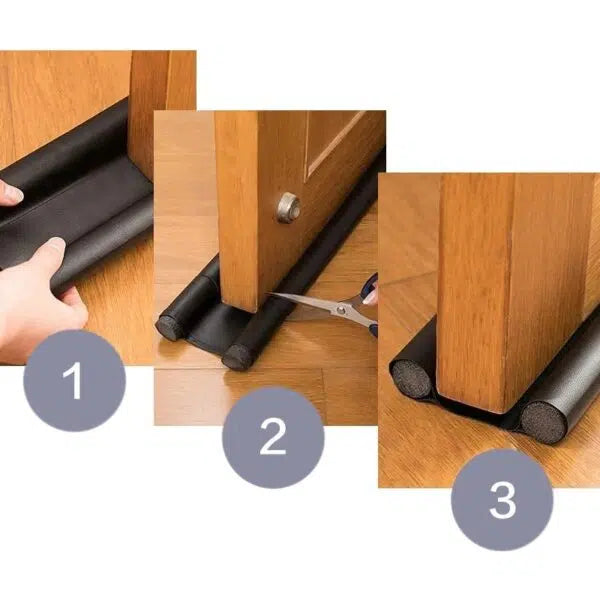 1

2

3